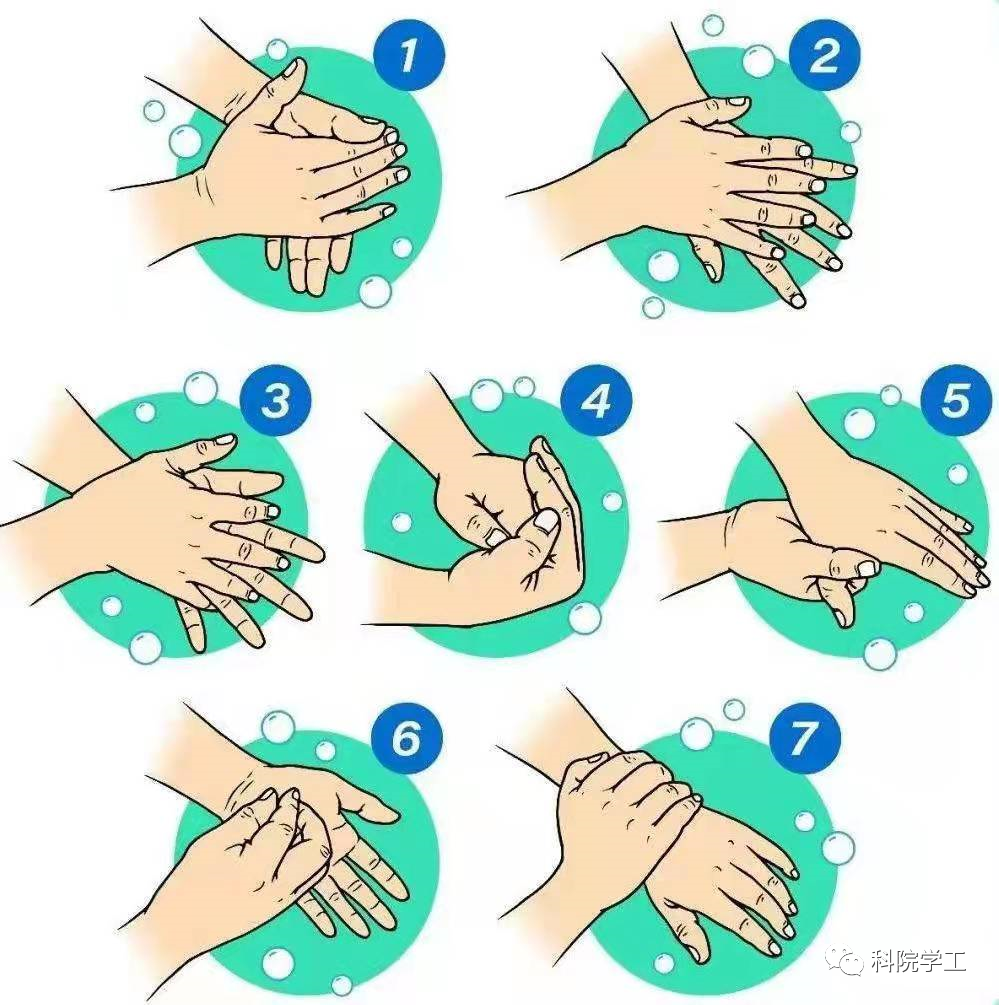 1

2

3

4

5

6

7

科院学工